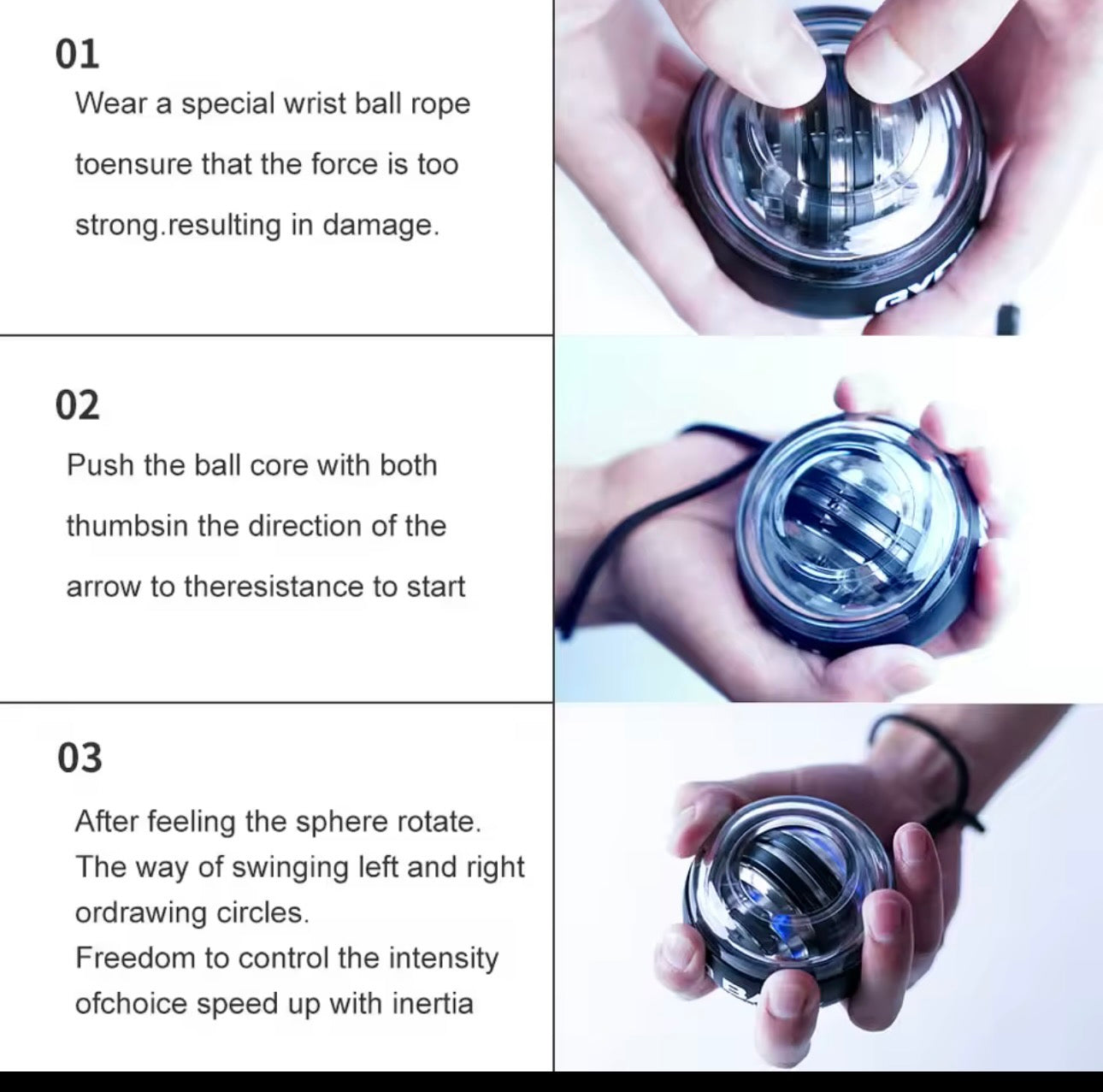 01
Wear a special wrist ball rope toensure that the force is too strong.resulting in damage.

02
Push the ball core with both thumbsin the direction of the arrow to theresistance to start

03
After feeling the sphere rotate.
The way of swinging left and right ordrawing circles.
Freedom to control the intensity ofchoice speed up with inertia